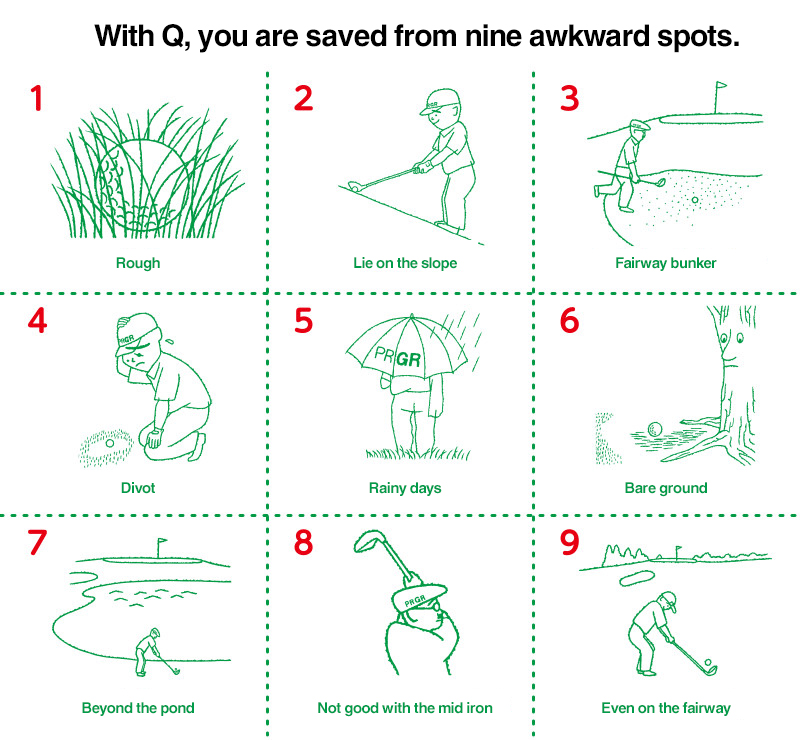 With Q, you are saved from nine awkward spots.

1
Rough

2
PRGR
Lie on the slope

3
Fairway bunker

4
PRGR
Divot

5
PRGR
Rainy days

6
Bare ground

7
Beyond the pond

8
PRGR
Not good with the mid iron

9
Even on the fairway